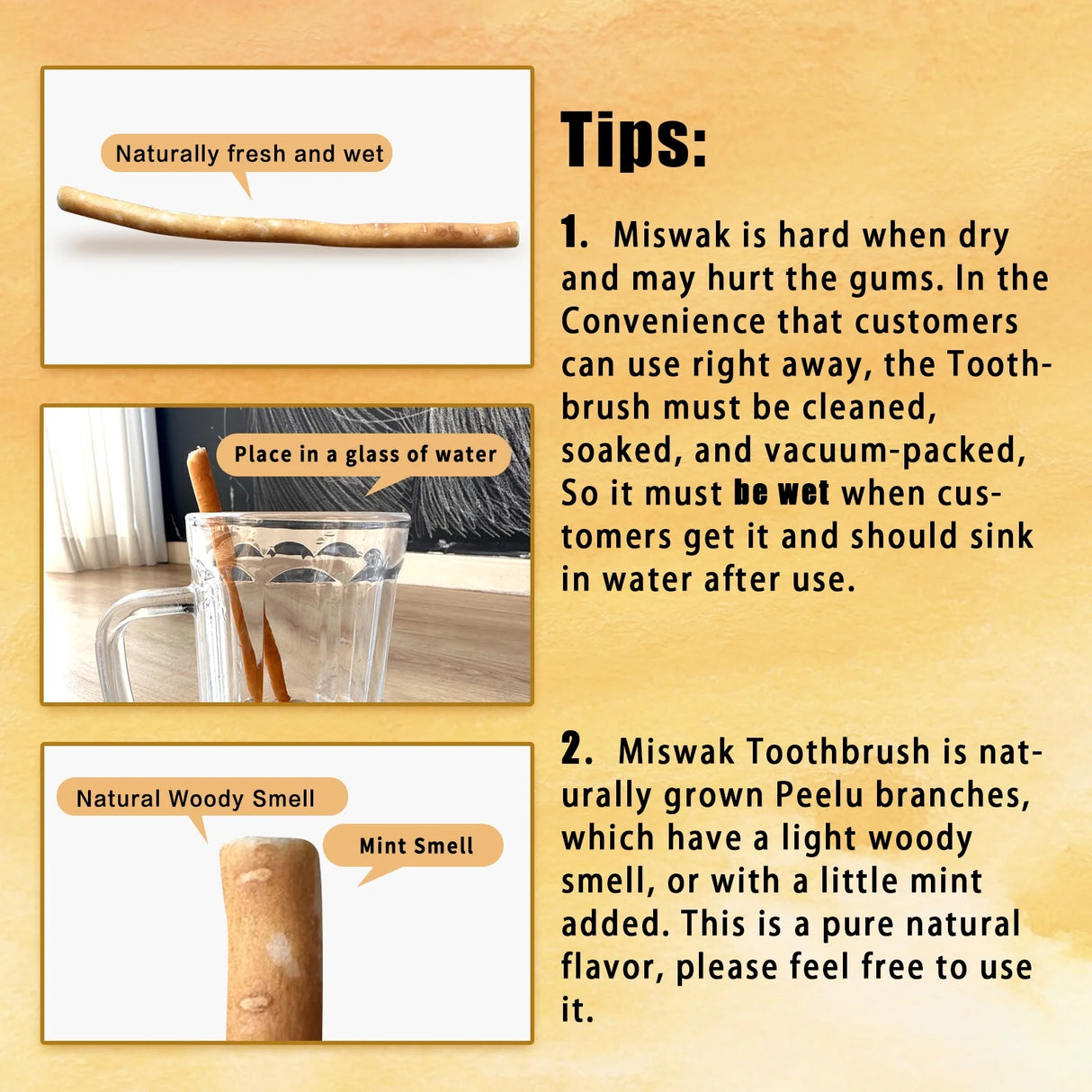 Naturally fresh and wet

Place in a glass of water

Natural Woody Smell

Mint Smell

Tips:

1. Miswak is hard when dry and may hurt the gums. In the Convenience that customers can use right away, the Toothbrush must be cleaned, soaked, and vacuum-packed, So it must be wet when customers get it and should sink in water after use.

2. Miswak Toothbrush is naturally grown Peelu branches, which have a light woody smell, or with a little mint added. This is a pure natural flavor, please feel free to use it.