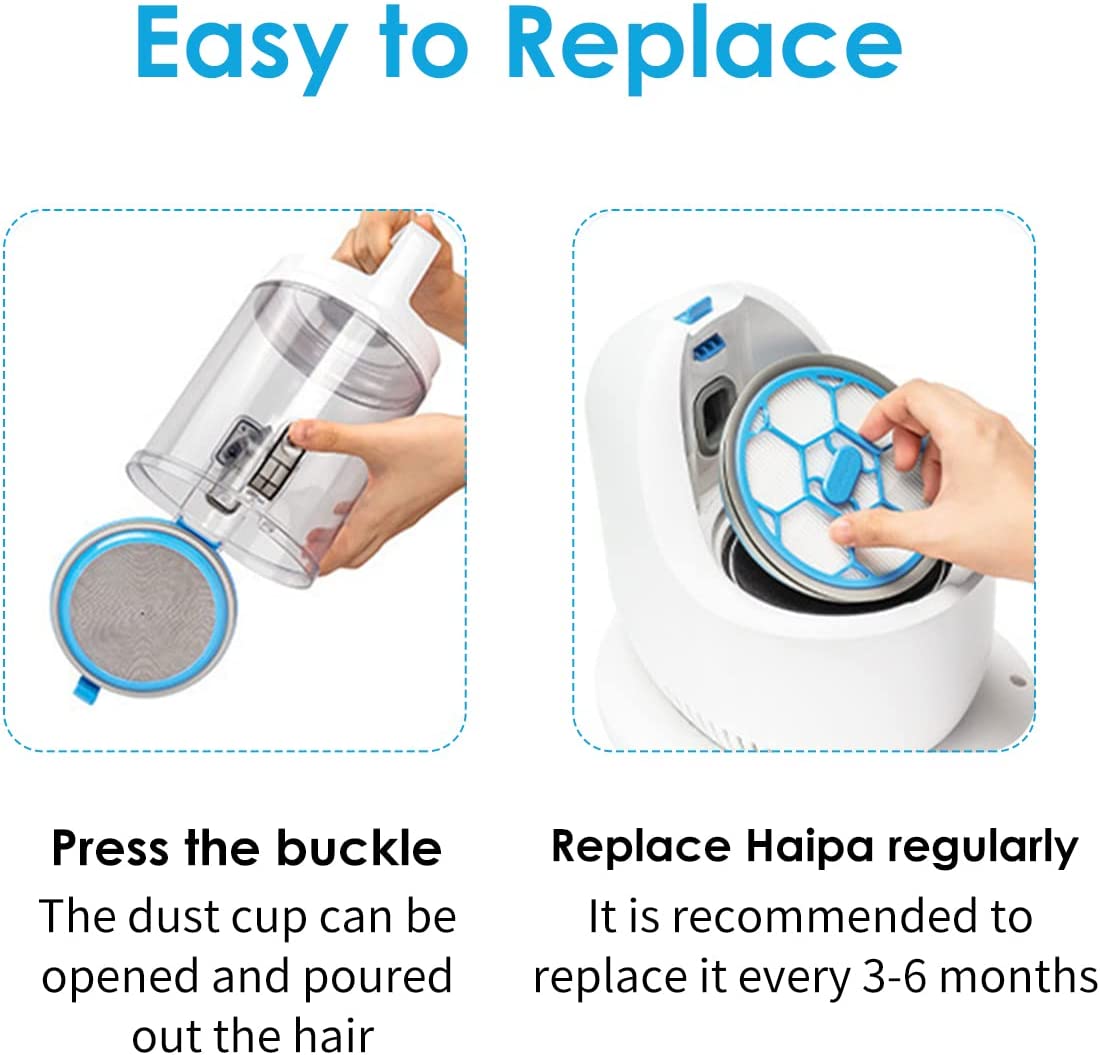 Easy to Replace

Press the buckle
The dust cup can be opened and poured out the hair

Replace Haipa regularly
It is recommended to replace it every 3-6 months