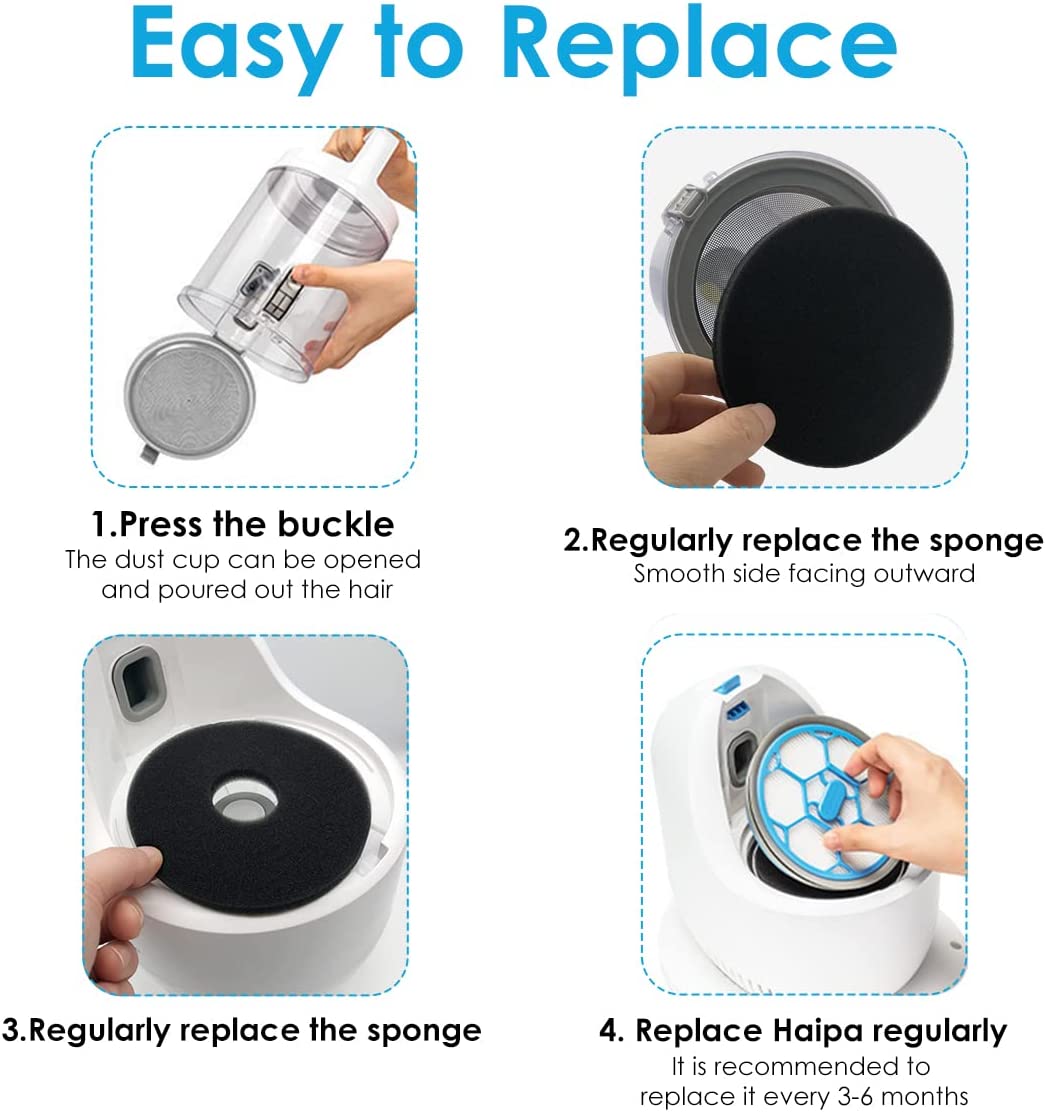 Easy to Replace

1.Press the buckle
The dust cup can be opened and poured out the hair

2.Regularly replace the sponge
Smooth side facing outward

3.Regularly replace the sponge

4. Replace Haipa regularly
It is recommended to replace it every 3-6 months