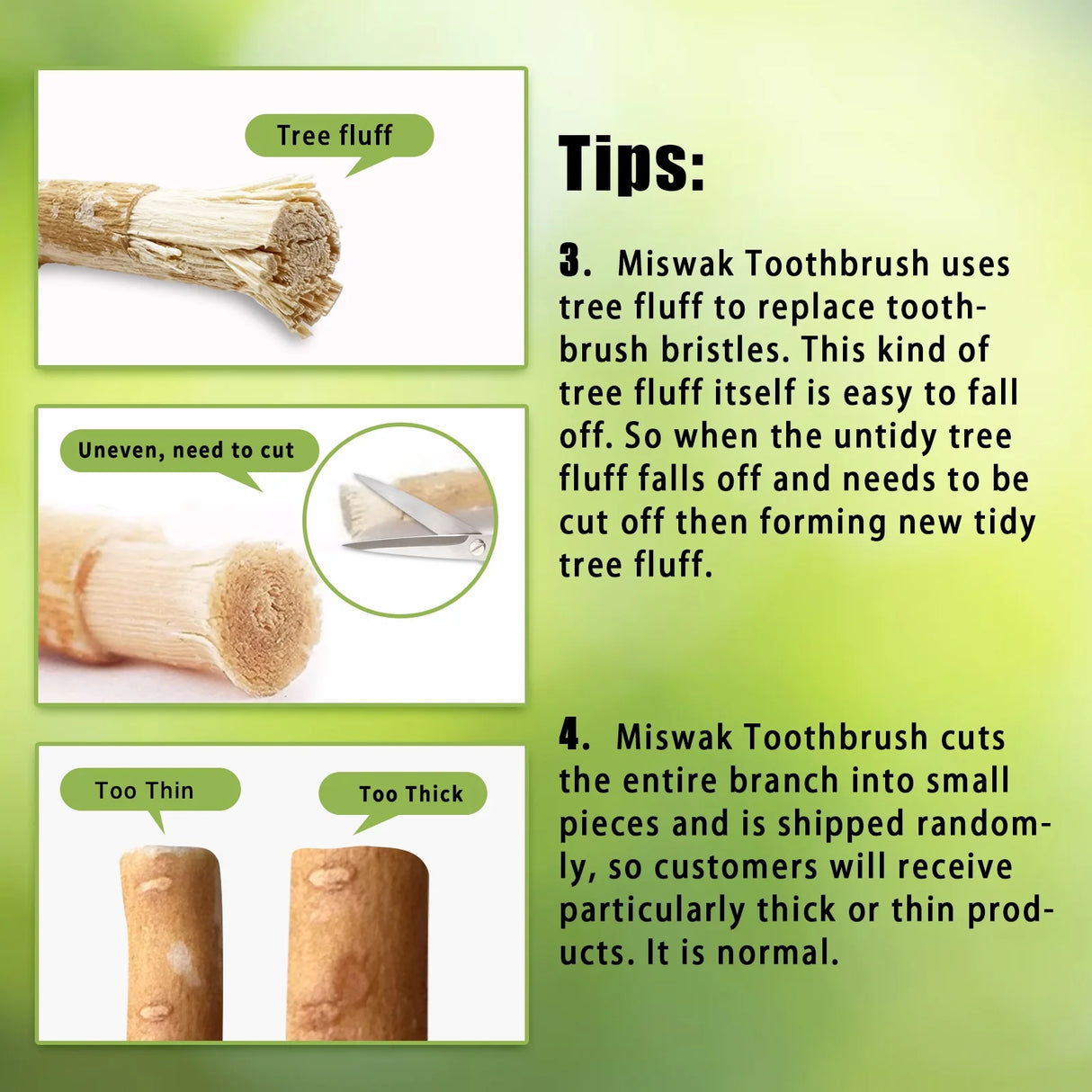 Tree fluff

Uneven, need to cut

Too Thin

Too Thick

Tips:

3. Miswak Toothbrush uses tree fluff to replace toothbrush bristles. This kind of tree fluff itself is easy to fall off. So when the untidy tree fluff falls off and needs to be cut off then forming new tidy tree fluff.

4. Miswak Toothbrush cuts the entire branch into small pieces and is shipped randomly, so customers will receive particularly thick or thin products. It is normal.