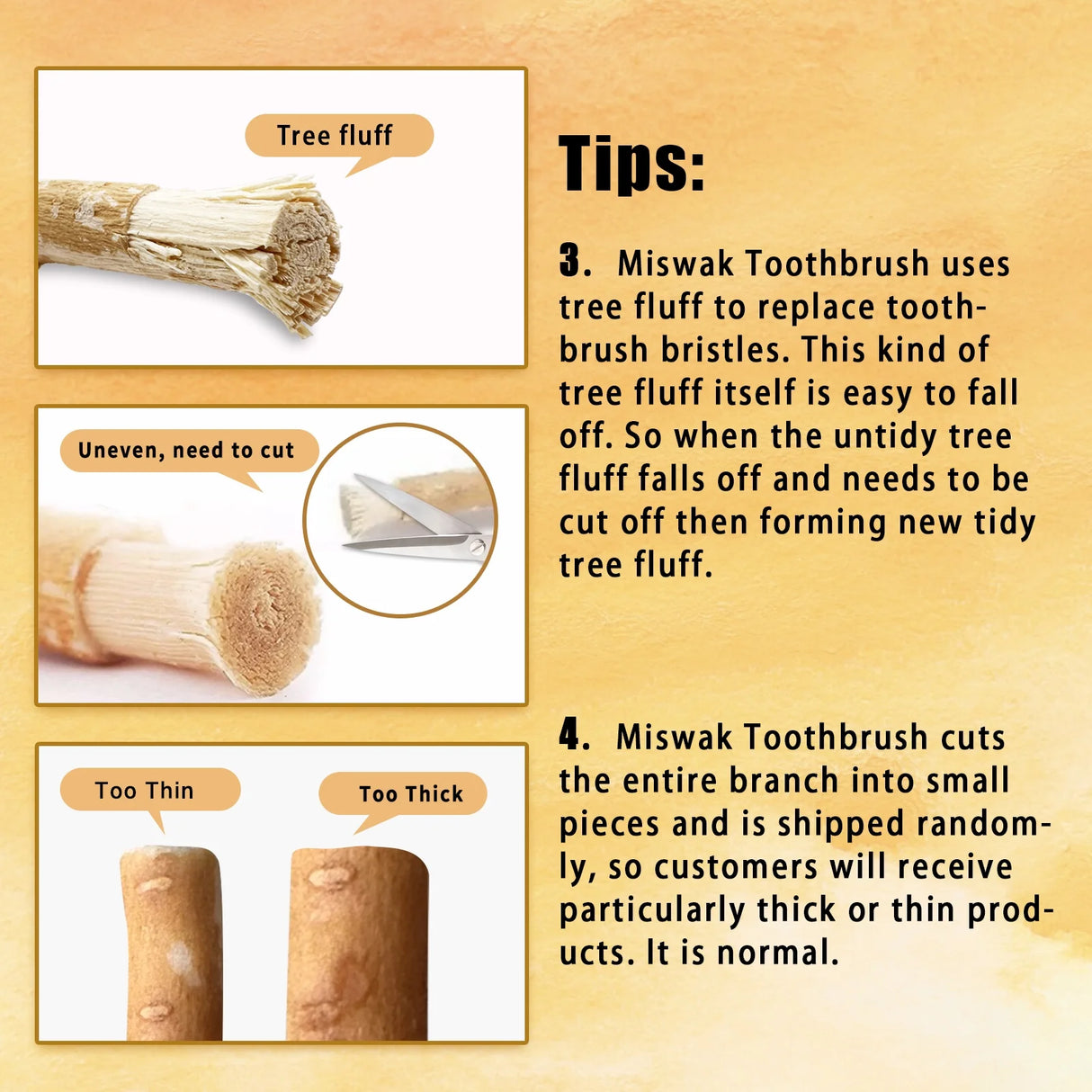 Tree fluff

Uneven, need to cut

Too Thin

Too Thick

Tips:

3. Miswak Toothbrush uses tree fluff to replace toothbrush bristles. This kind of tree fluff itself is easy to fall off. So when the untidy tree fluff falls off and needs to be cut off then forming new tidy tree fluff.

4. Miswak Toothbrush cuts the entire branch into small pieces and is shipped randomly, so customers will receive particularly thick or thin products. It is normal.