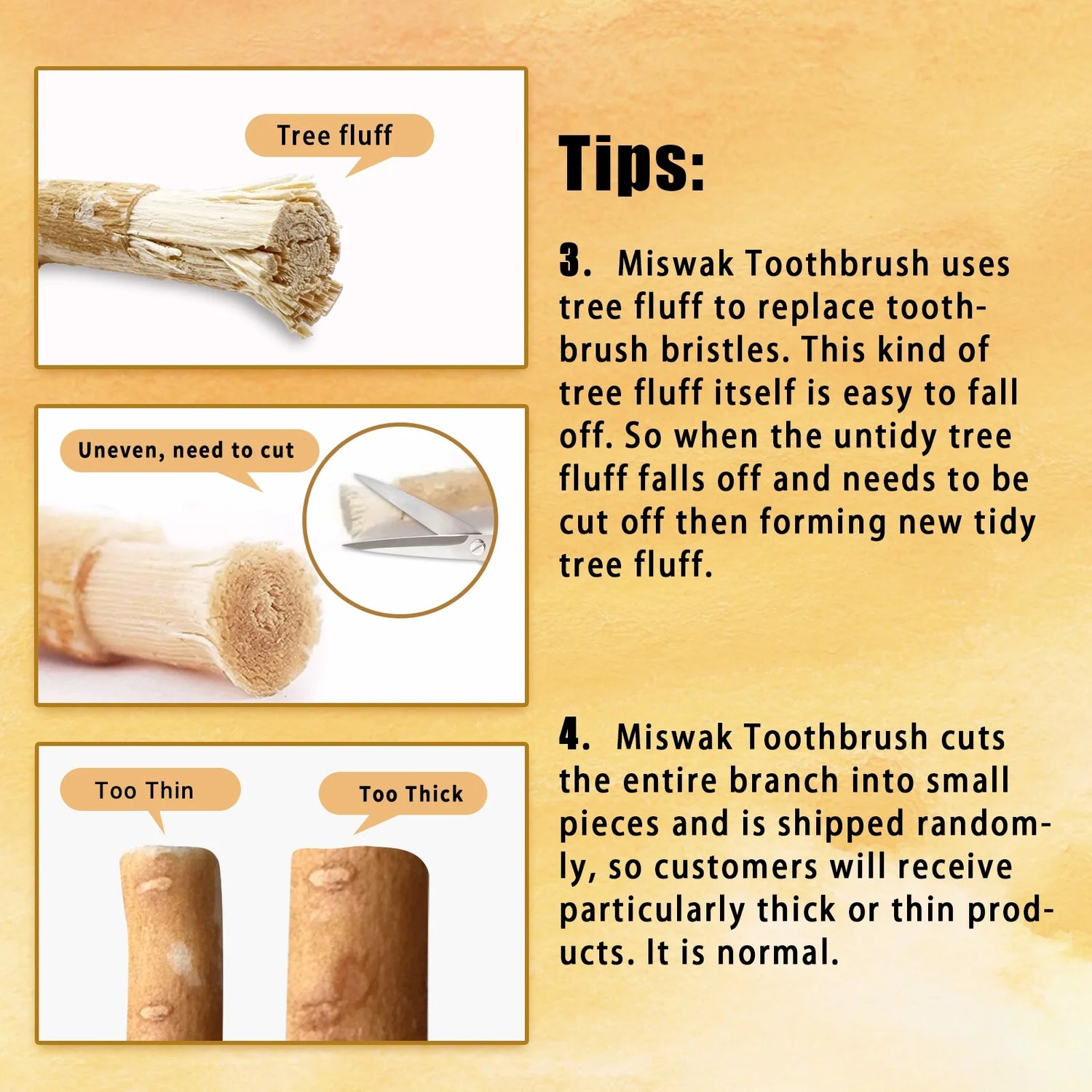 Tree fluff

Uneven, need to cut

Too Thin

Too Thick

Tips:

3. Miswak Toothbrush uses tree fluff to replace toothbrush bristles. This kind of tree fluff itself is easy to fall off. So when the untidy tree fluff falls off and needs to be cut off then forming new tidy tree fluff.

4. Miswak Toothbrush cuts the entire branch into small pieces and is shipped randomly, so customers will receive particularly thick or thin products. It is normal.