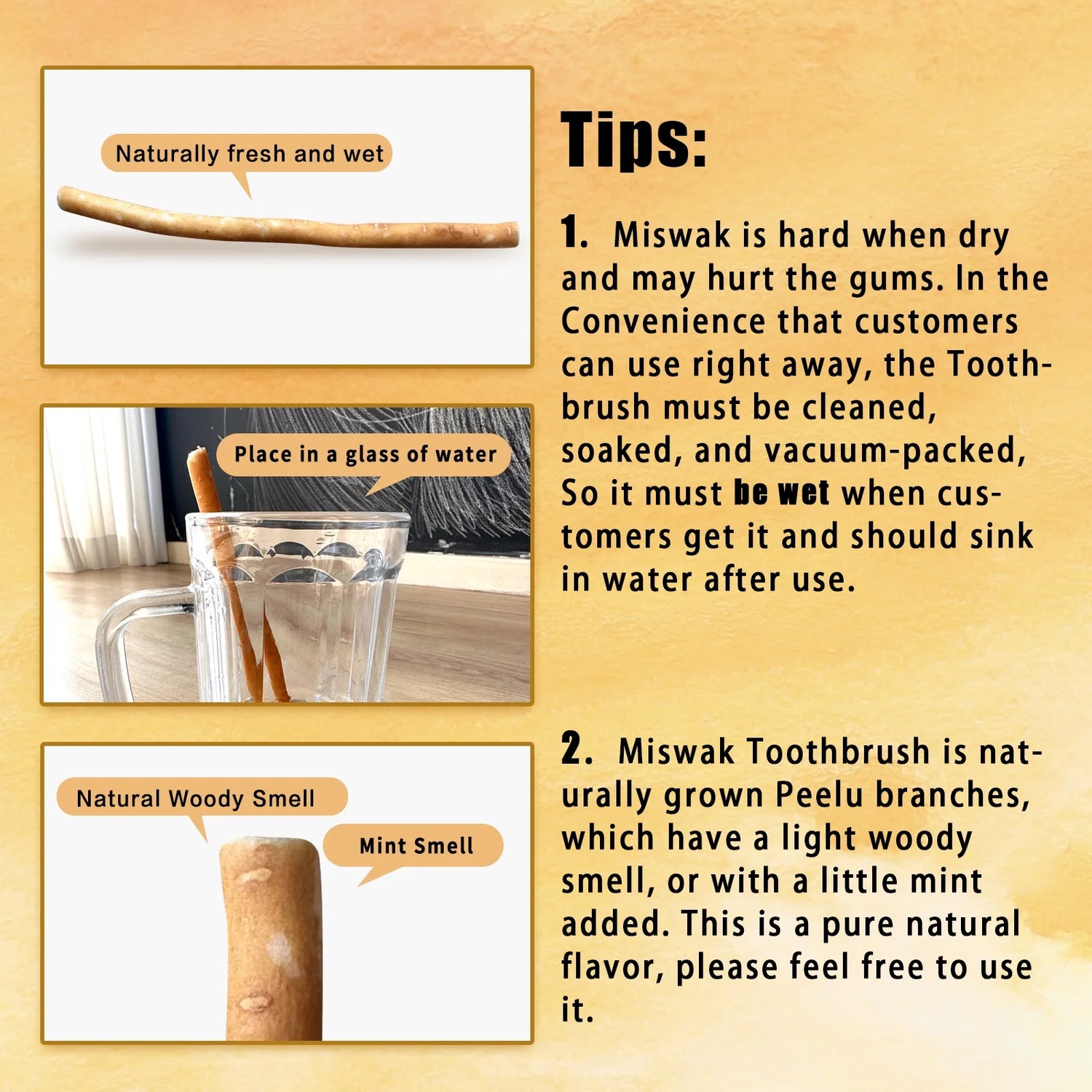 Naturally fresh and wet

Place in a glass of water

Natural Woody Smell

Mint Smell

Tips:

1. Miswak is hard when dry and may hurt the gums. In the Convenience that customers can use right away, the Toothbrush must be cleaned, soaked, and vacuum-packed, So it must be wet when customers get it and should sink in water after use.

2. Miswak Toothbrush is naturally grown Peelu branches, which have a light woody smell, or with a little mint added. This is a pure natural flavor, please feel free to use it.