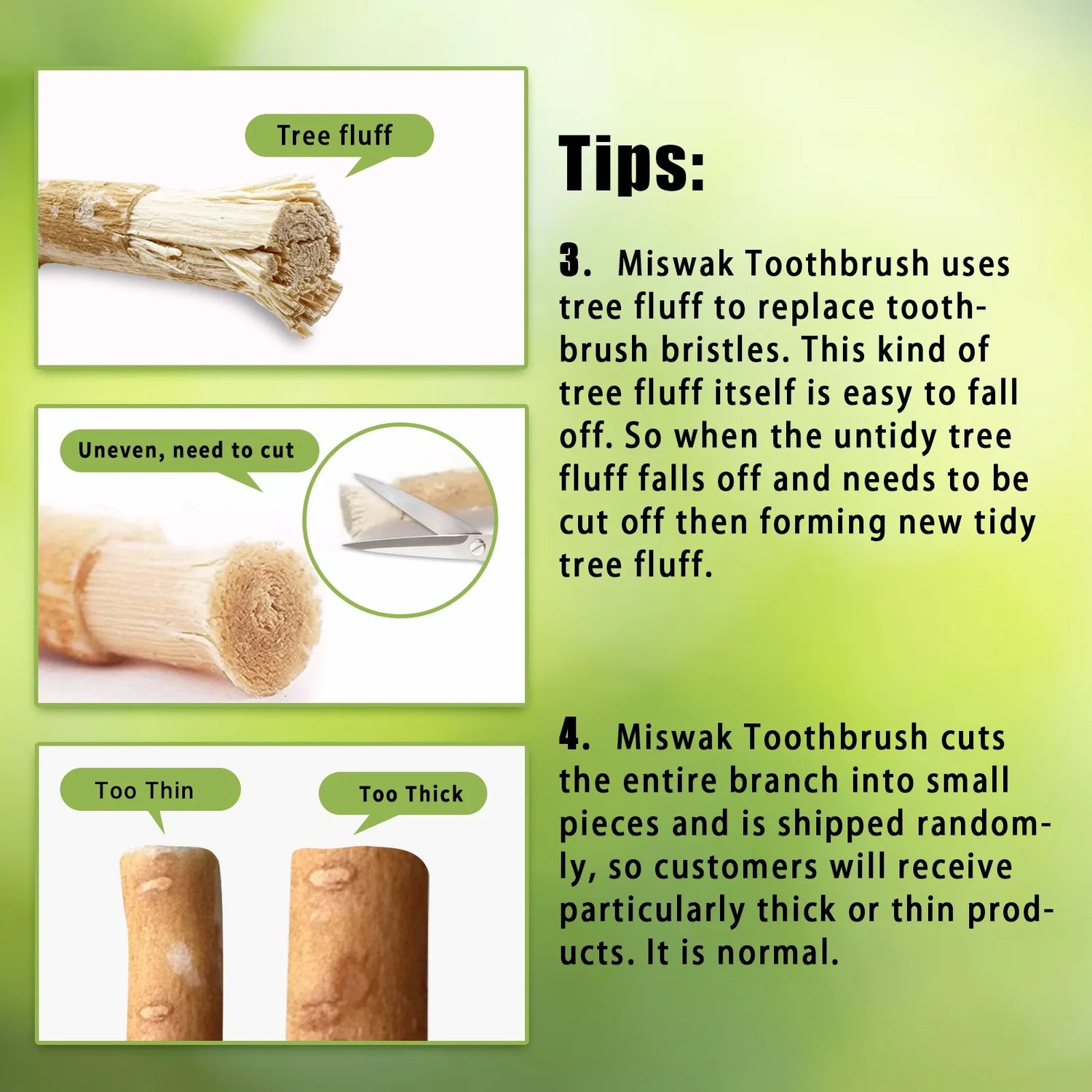 Tree fluff

Uneven, need to cut

Too Thin

Too Thick

Tips:

3. Miswak Toothbrush uses tree fluff to replace toothbrush bristles. This kind of tree fluff itself is easy to fall off. So when the untidy tree fluff falls off and needs to be cut off then forming new tidy tree fluff.

4. Miswak Toothbrush cuts the entire branch into small pieces and is shipped randomly, so customers will receive particularly thick or thin products. It is normal.